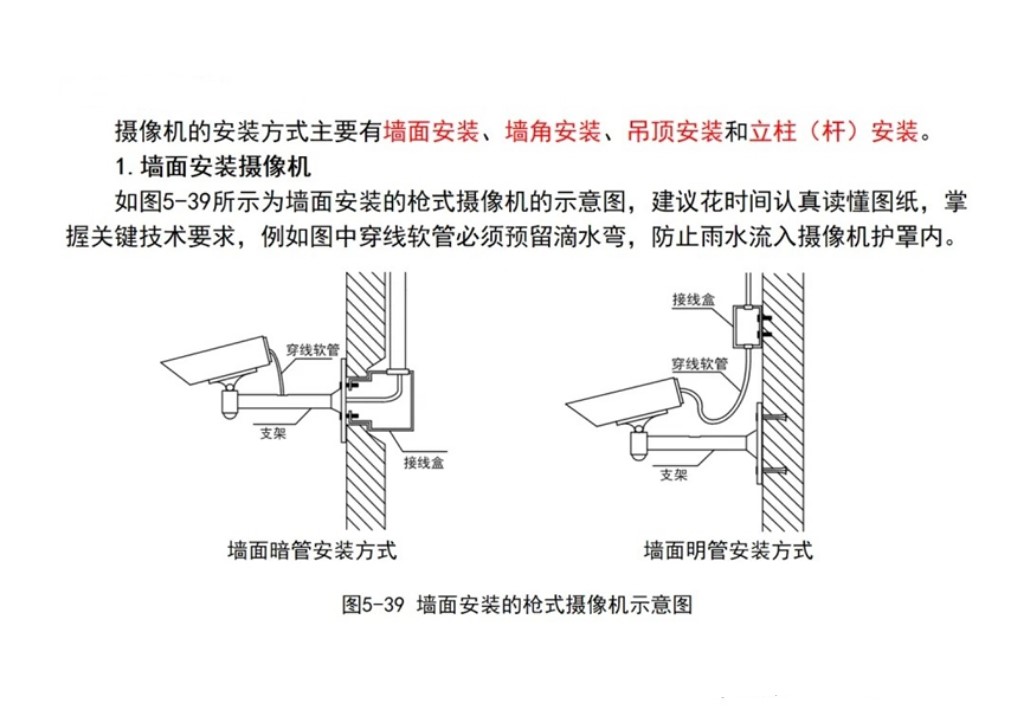 摄像机的安装方式主要有墙面安装、墙角安装、吊顶安装和立柱（杆）安装。

1. 墙面安装摄像机

如图5-39所示为墙面安装的枪式摄像机的示意图，建议花时间认真读懂图纸，掌握关键技术要求，例如图中穿线软管必须预留滴水弯，防止雨水流入摄像机护罩内。

穿线软管

支架

接线盒

墙面暗管安装方式

接线盒

穿线软管

支架

墙面明管安装方式

图5-39 墙面安装的枪式摄像机示意图